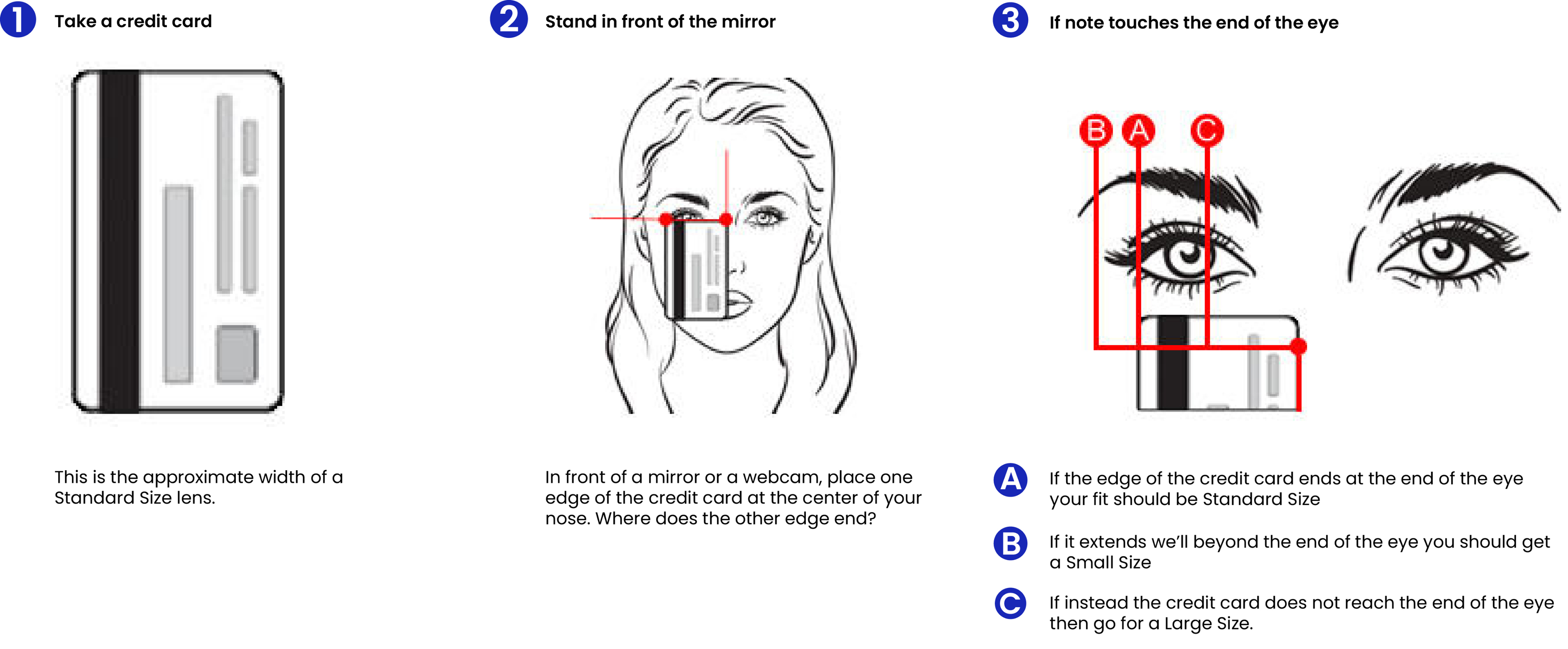 1 Take a credit card

This is the approximate width of a Standard Size lens.

2 Stand in front of the mirror

In front of a mirror or a webcam, place one edge of the credit card at the center of your nose. Where does the other edge end?

3 If note touches the end of the eye

B A C

A If the edge of the credit card ends at the end of the eye your fit should be Standard Size

B If it extends we'll beyond the end of the eye you should get a Small Size

C If instead the credit card does not reach the end of the eye then go for a Large Size.